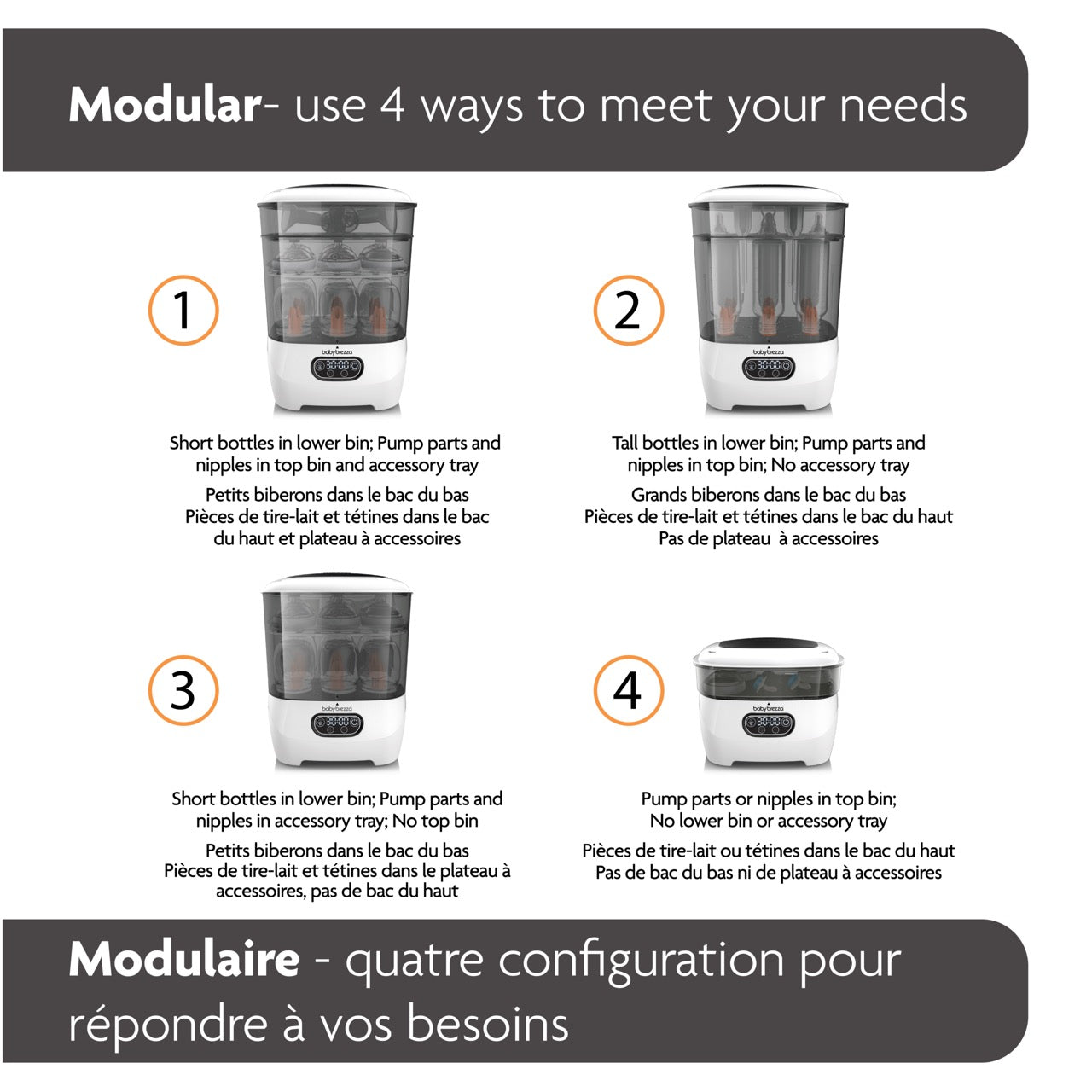 Modular- use 4 ways to meet your needs

1

babybrezza

30:00

Short bottles in lower bin; Pump parts and nipples in top bin and accessory tray

Petits biberons dans le bac du bas
Pièces de tire-lait et tétines dans le bac du haut et plateau à accessoires

2

babybrezza

30:00

Tall bottles in lower bin; Pump parts and nipples in top bin; No accessory tray

Grands biberons dans le bac du bas
Pièces de tire-lait et tétines dans le bac du haut
Pas de plateau à accessoires

3

babybrezza

30:00

Short bottles in lower bin; Pump parts and nipples in accessory tray; No top bin

Petits biberons dans le bac du bas
Pièces de tire-lait et tétines dans le plateau à accessoires, pas de bac du haut

4

babybrezza

30:00

Pump parts or nipples in top bin; No lower bin or accessory tray

Pièces de tire-lait ou tétines dans le bac du haut
Pas de bac du bas ni de plateau à accessoires

Modulaire - quatre configuration pour répondre à vos besoins