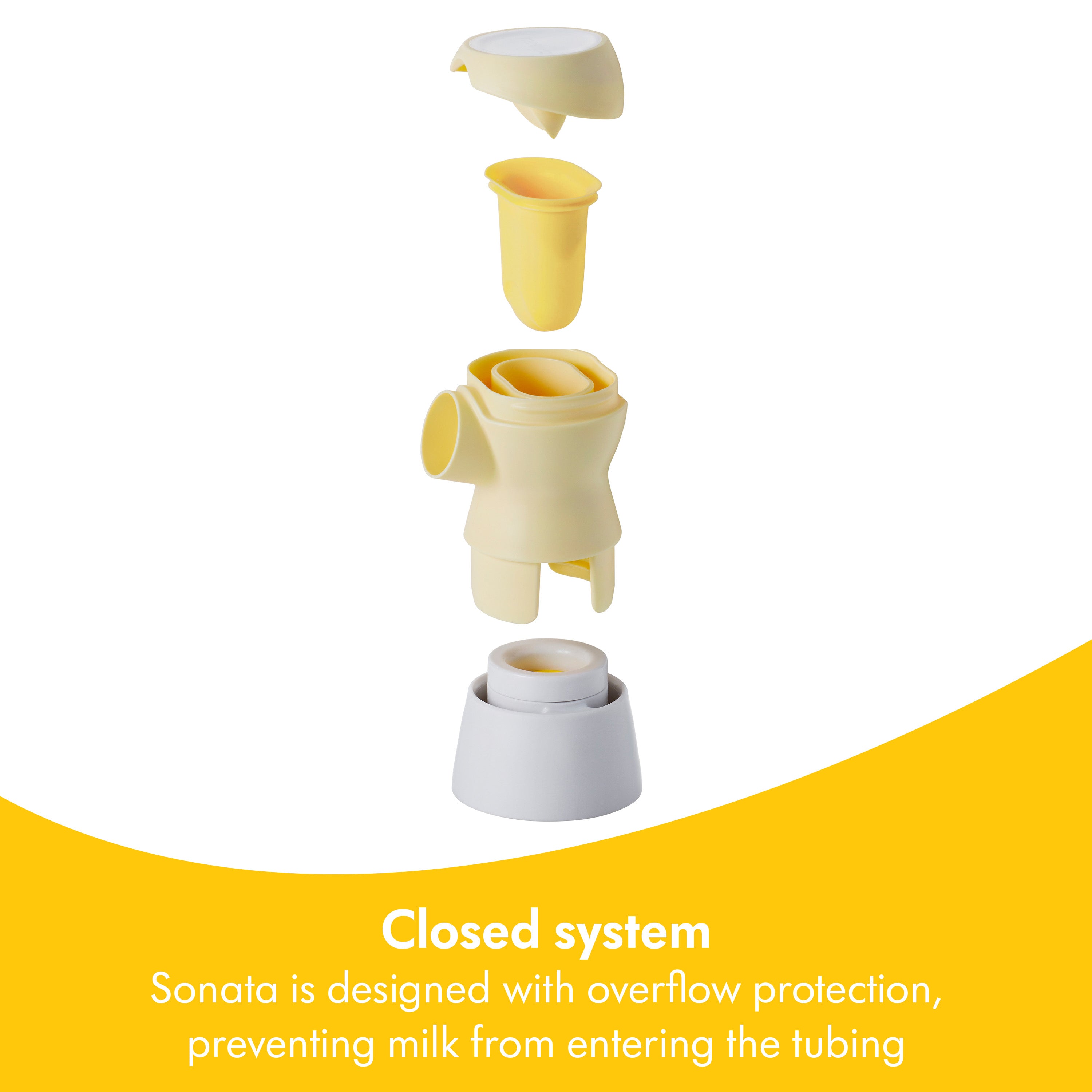 Closed system

Sonata is designed with overflow protection, preventing milk from entering the tubing