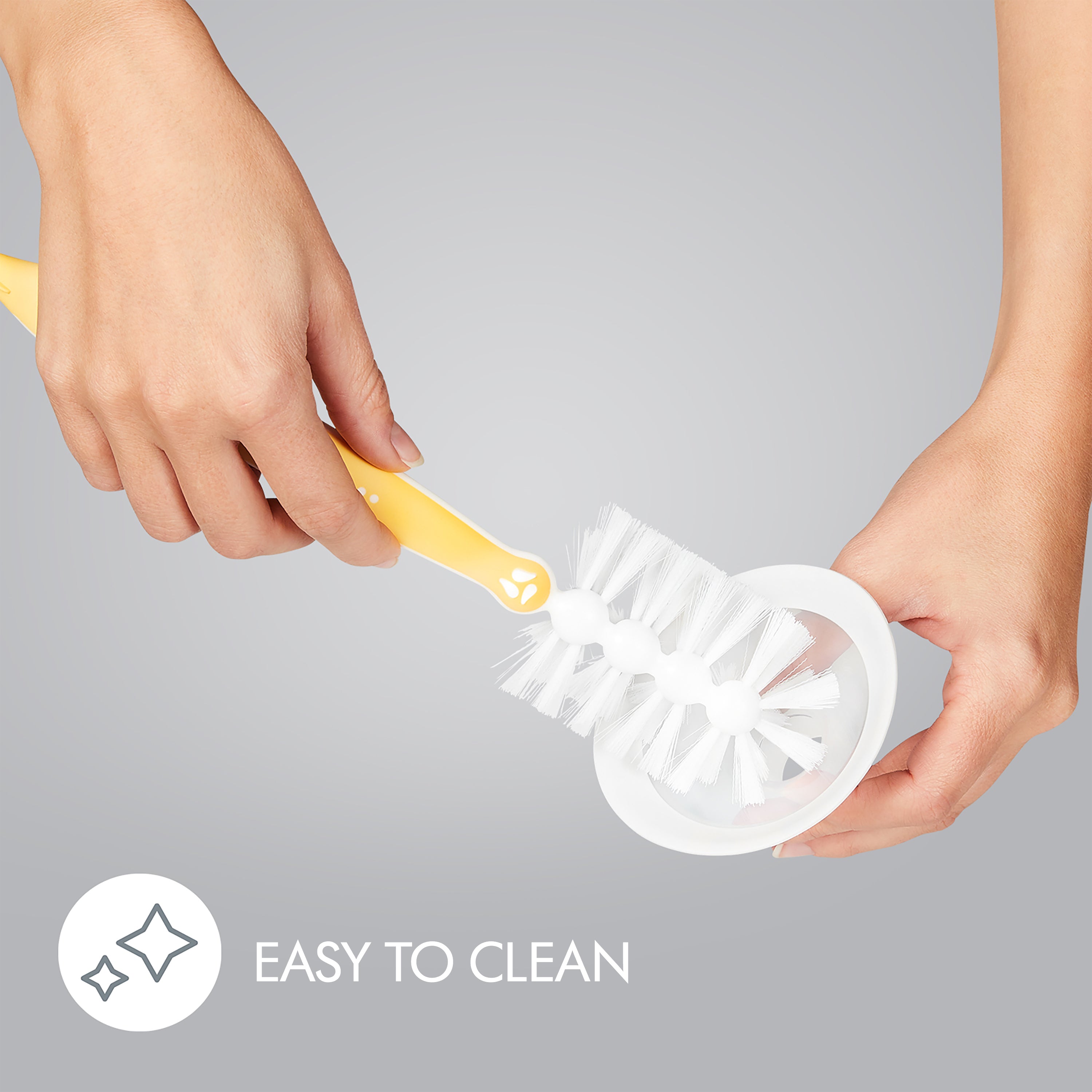 EASY TO CLEAN