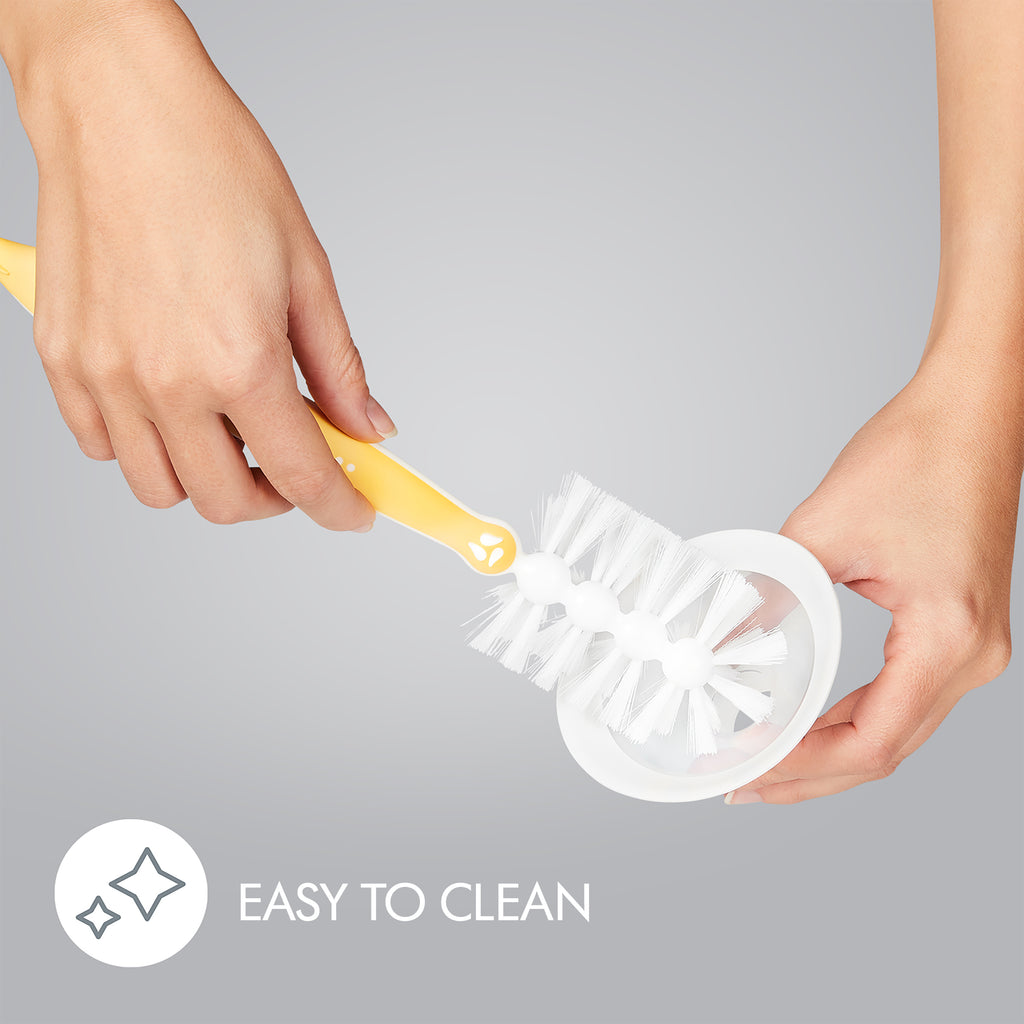 EASY TO CLEAN