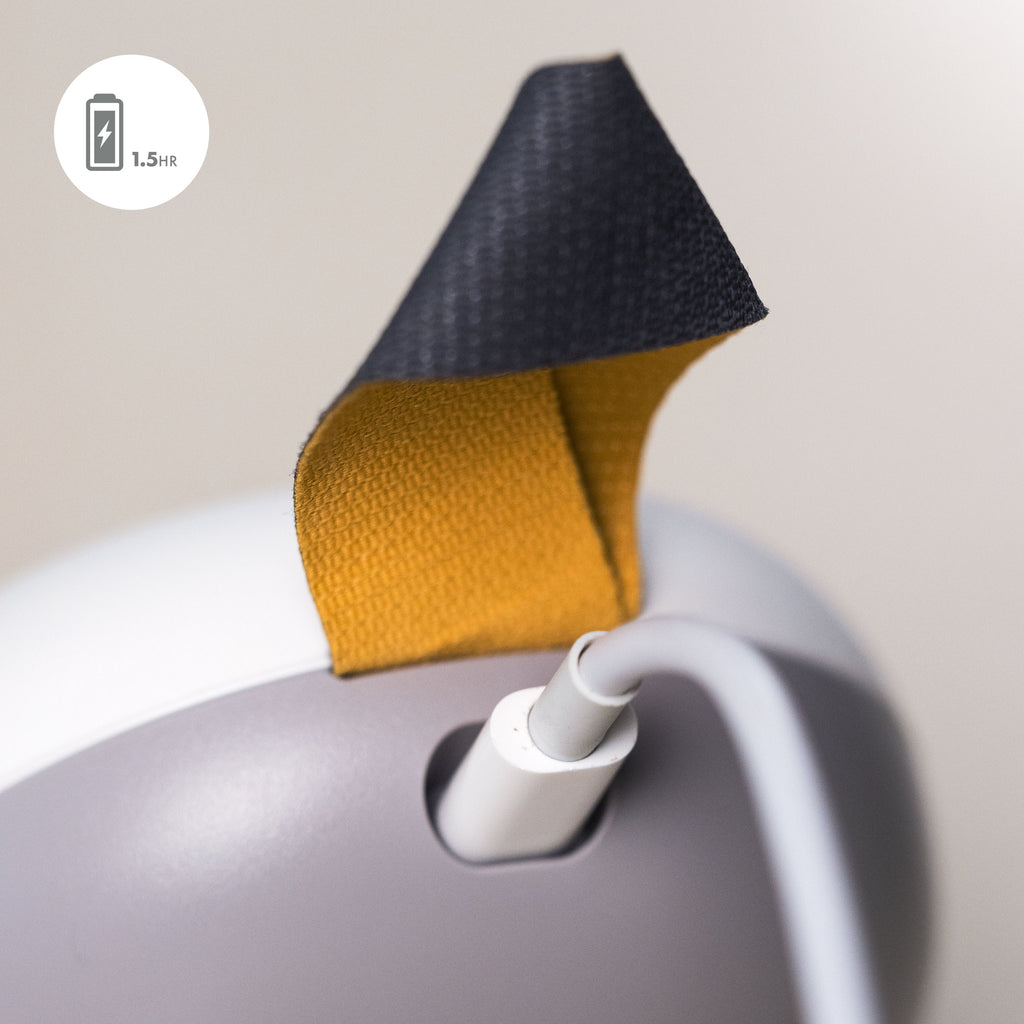 1.5HR