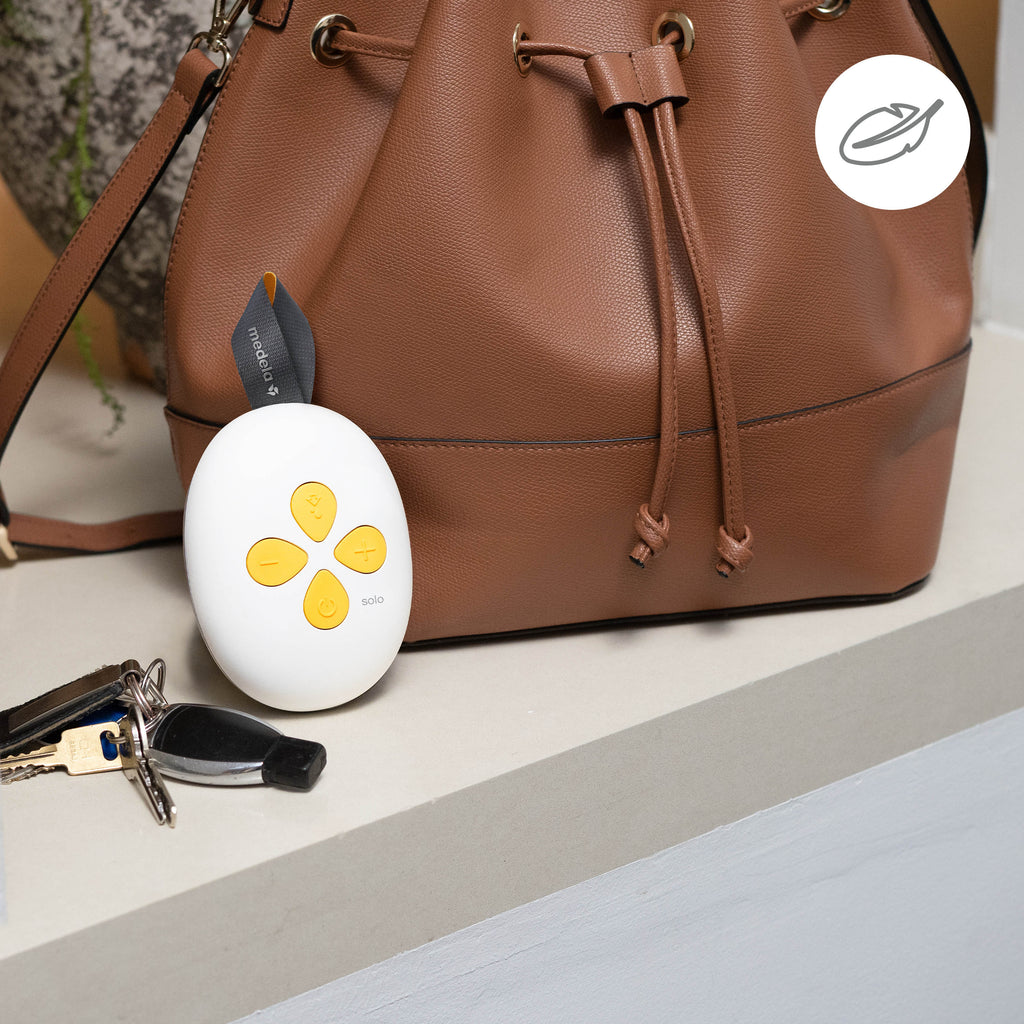 medela
solo