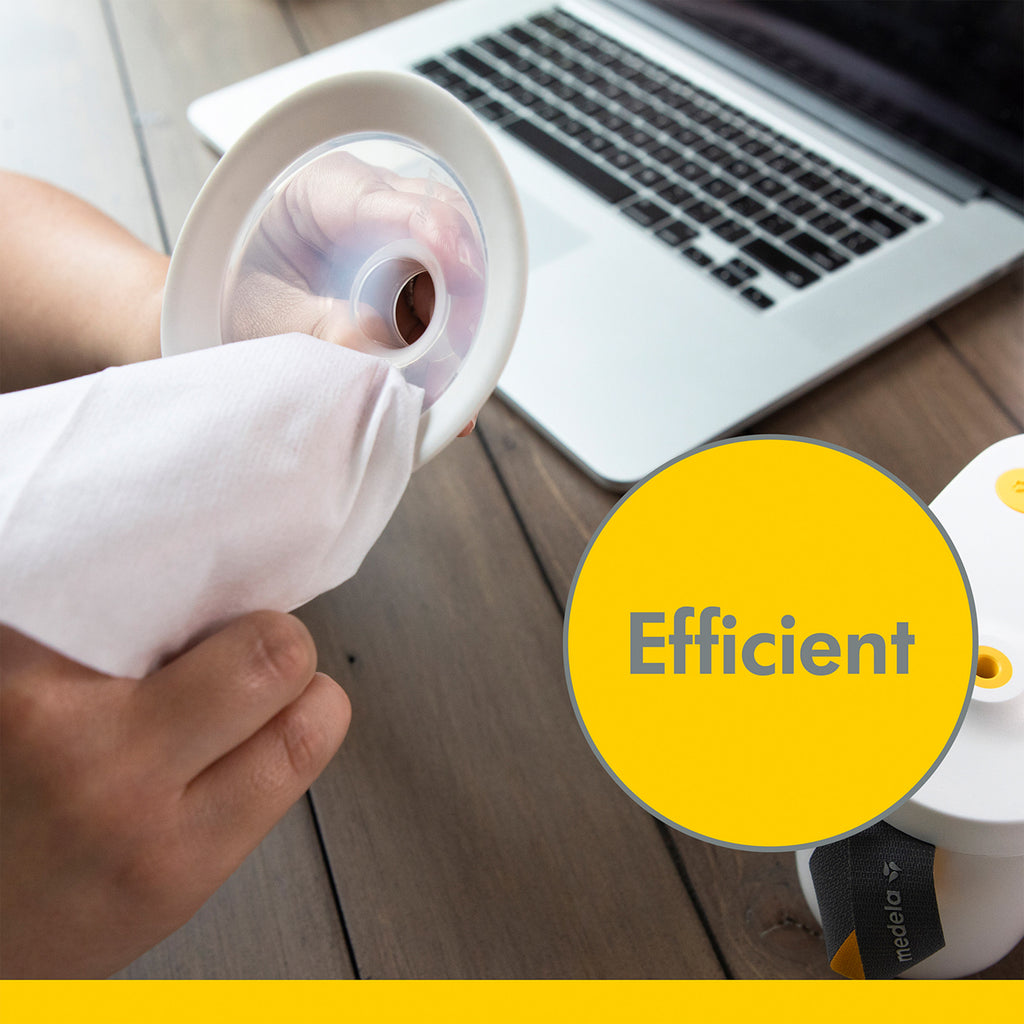 Efficient

medela