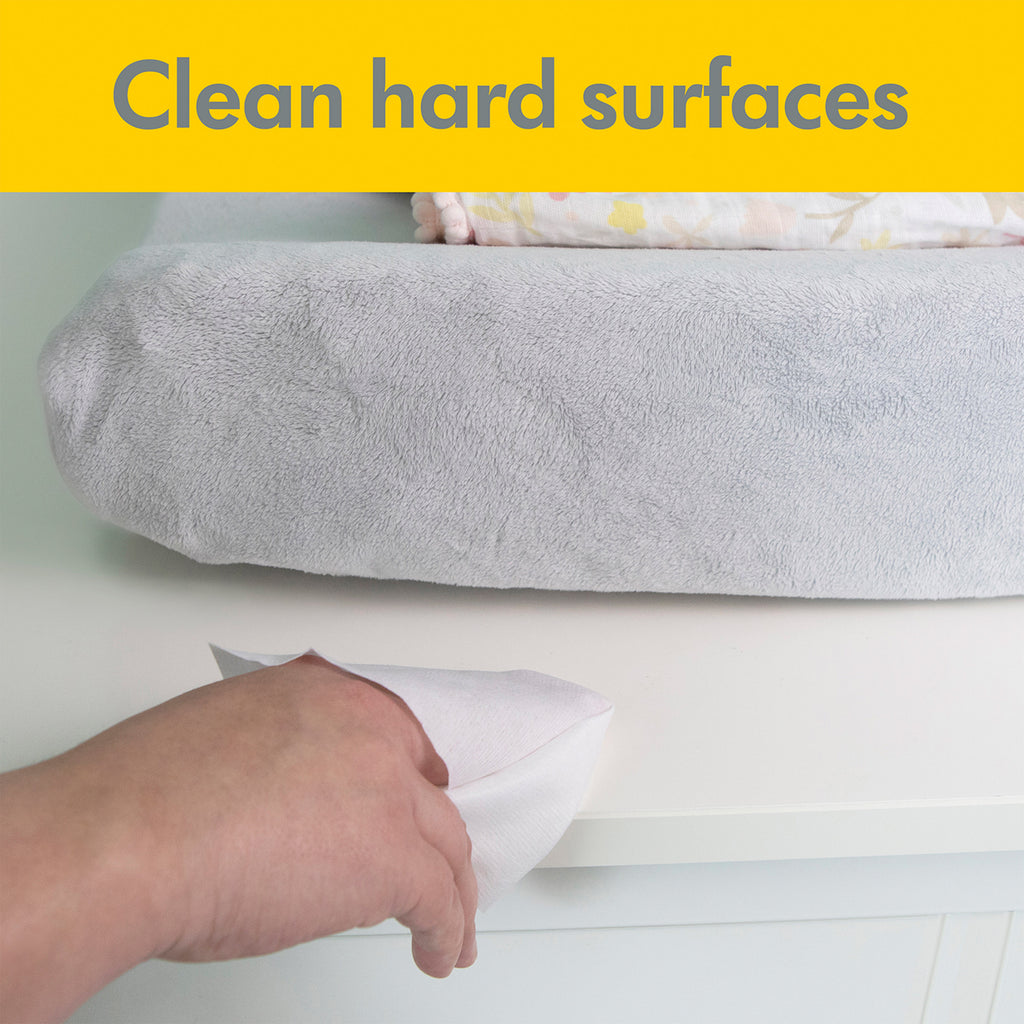 Clean hard surfaces