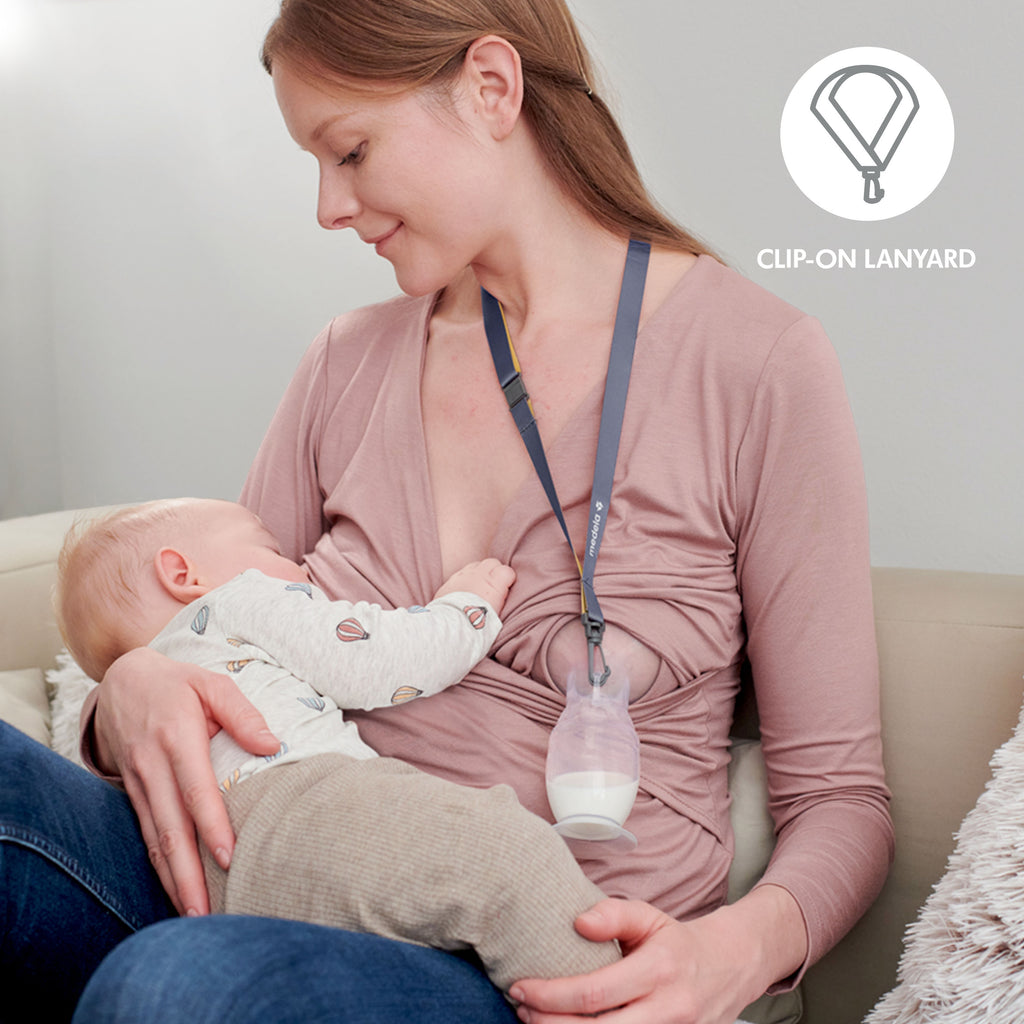 CLIP-ON LANYARD

medela