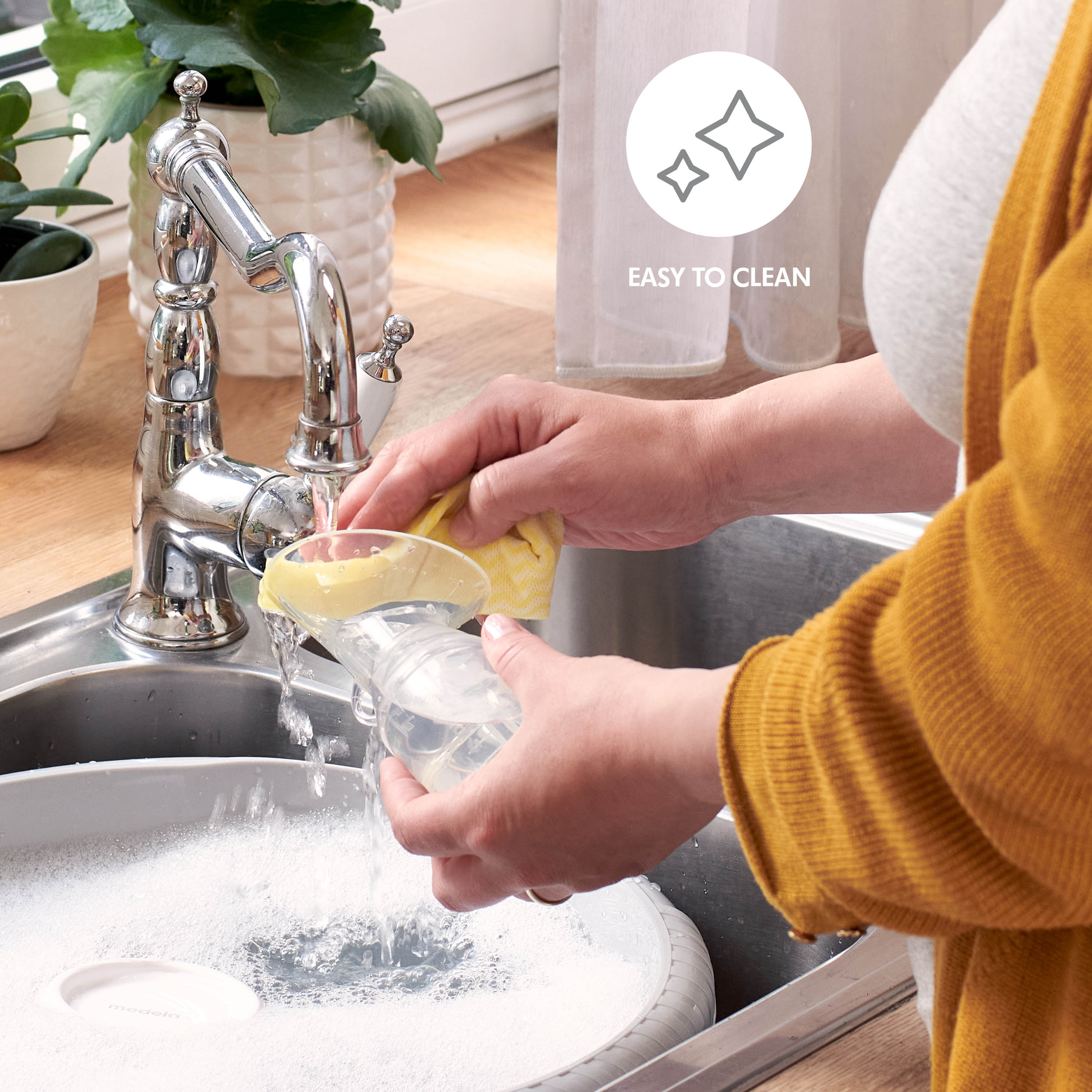 EASY TO CLEAN

medela