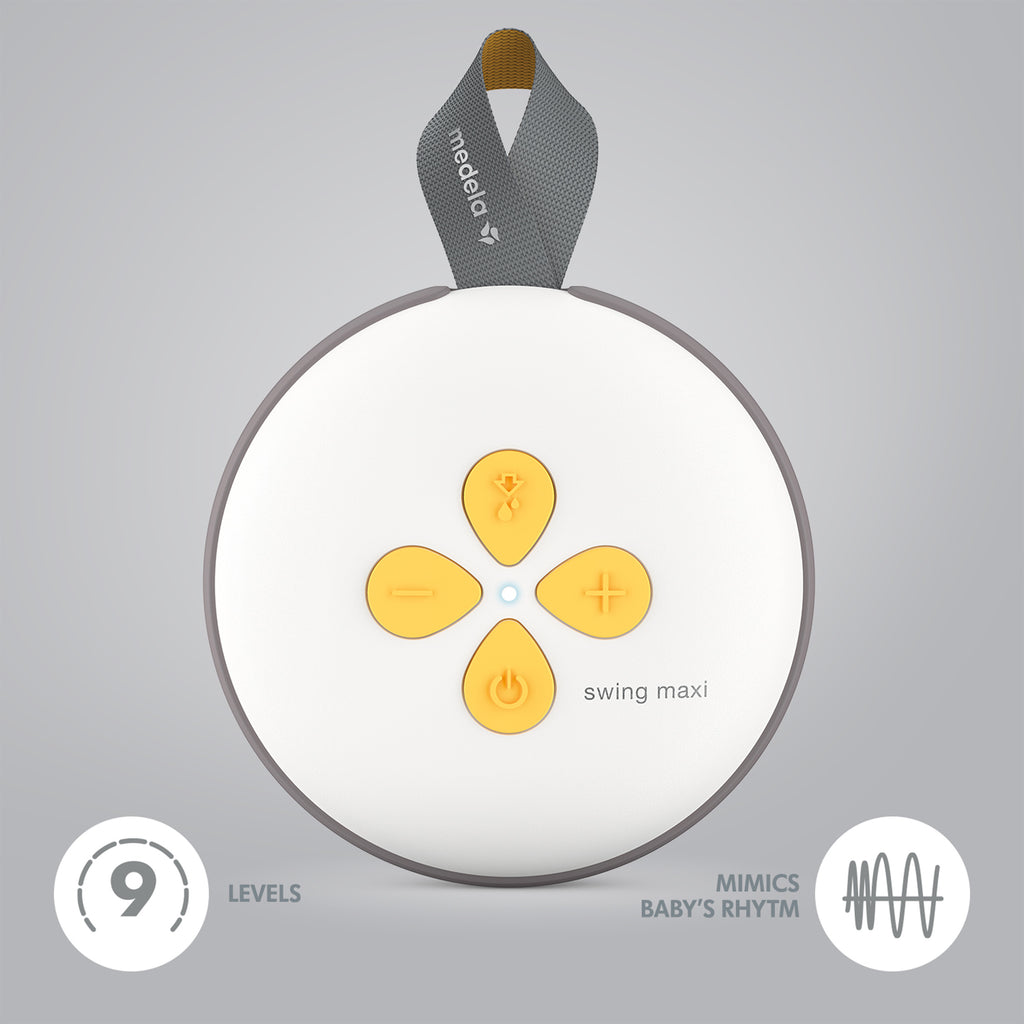 medela

swing maxi

9

LEVELS

MIMICS
BABY'S RHYTM