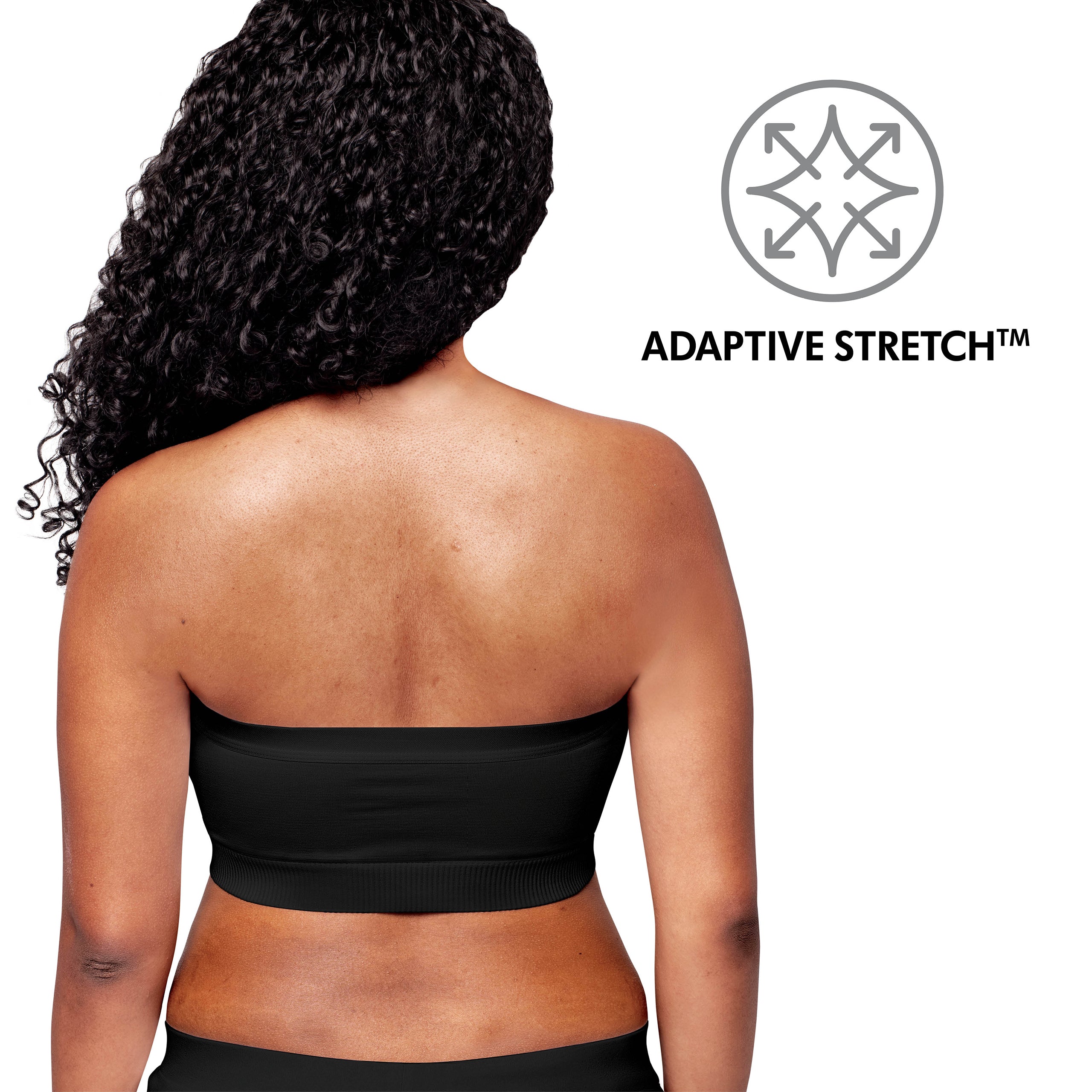 ADAPTIVE STRETCH™