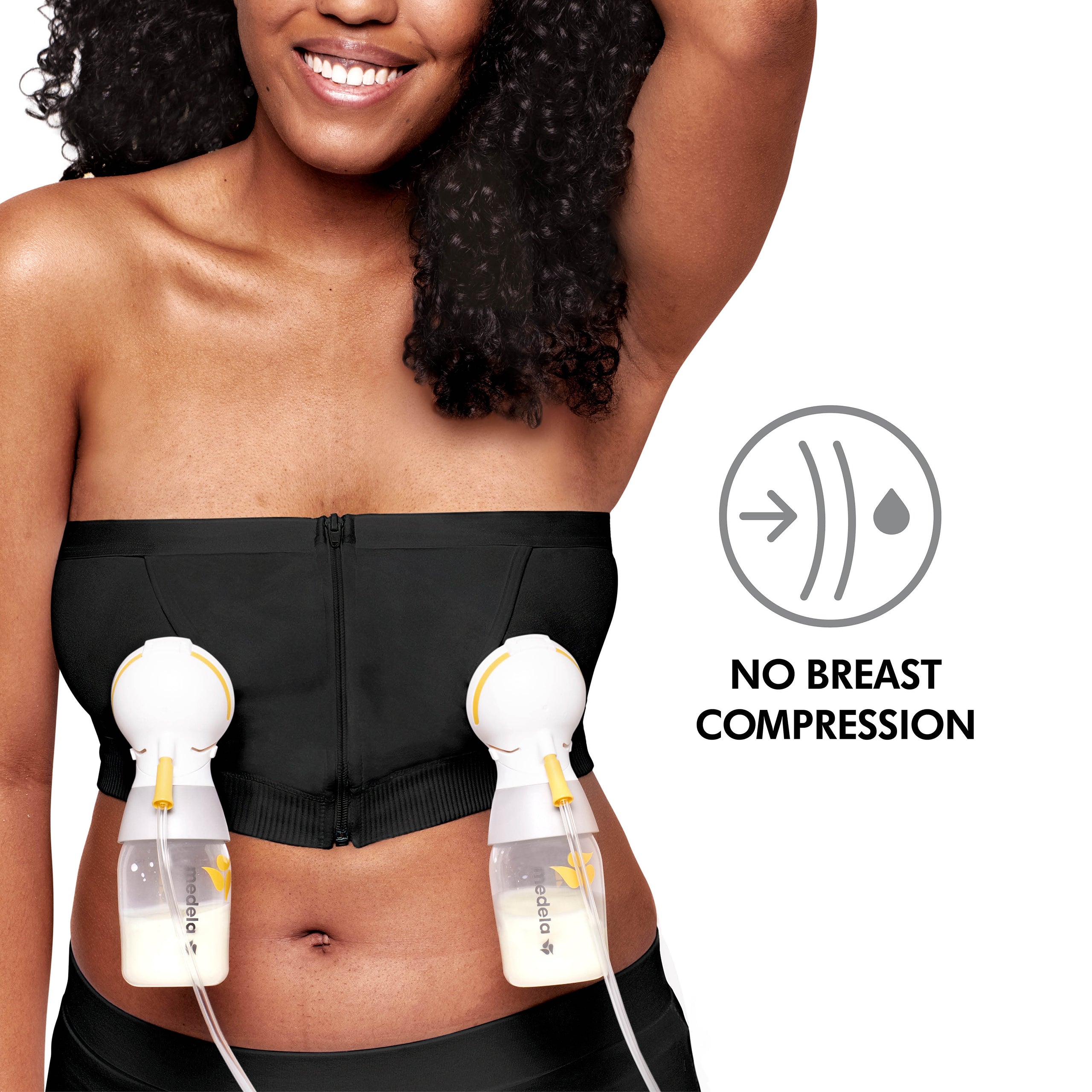 NO BREAST COMPRESSION

medela

medela