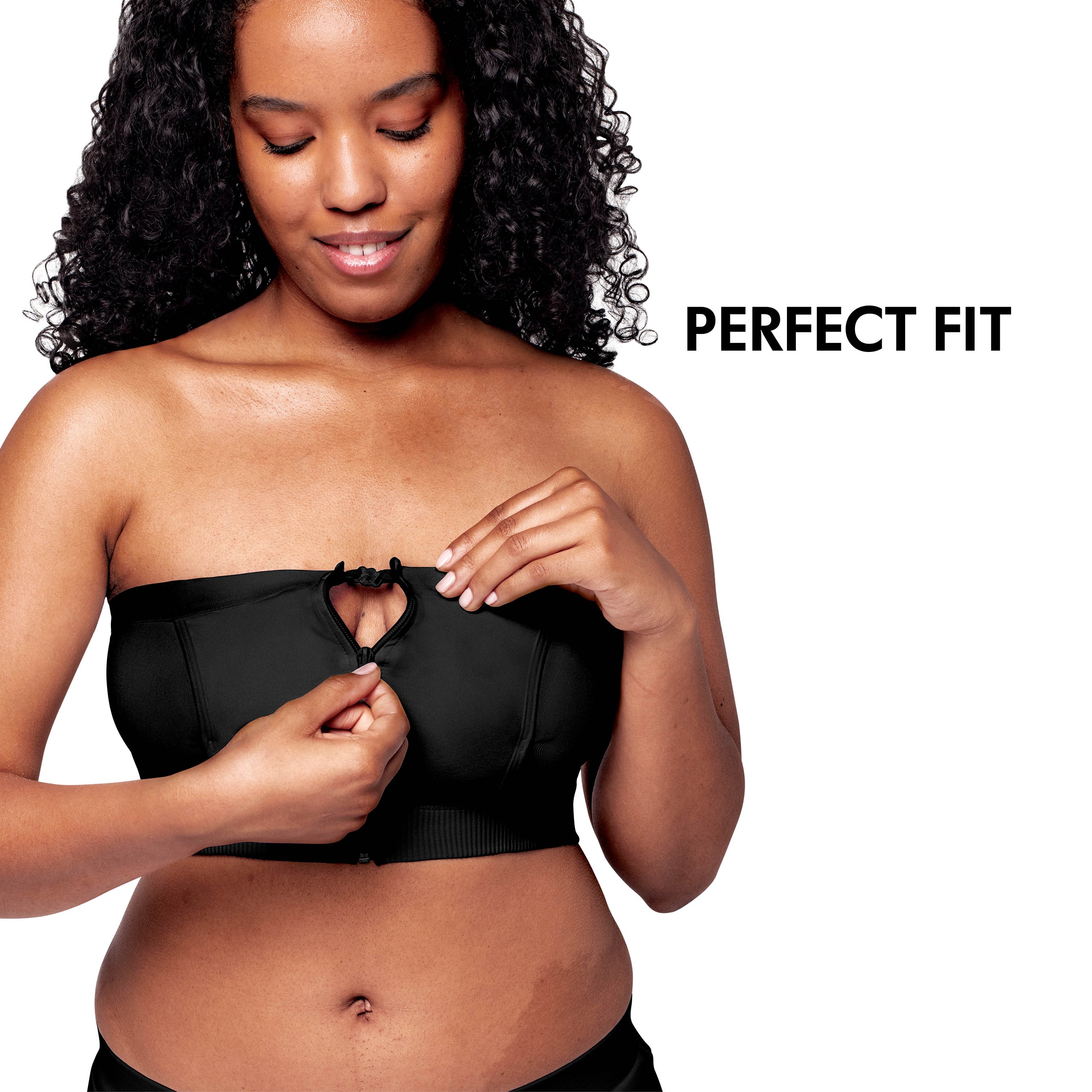 PERFECT FIT