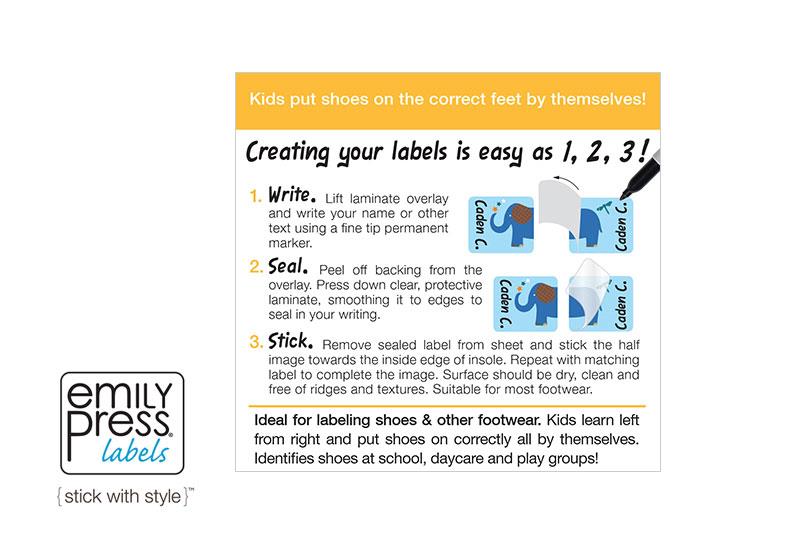 Kids put shoes on the correct feet by themselves!

Creating your labels is easy as 1, 2, 3!

1. Write. Lift laminate overlay and write your name or other text using a fine tip permanent marker.

Caden C.

Caden C.

2. Seal. Peel off backing from the overlay. Press down clear, protective laminate, smoothing it to edges to seal in your writing.

Caden C.

Caden C.

3. Stick. Remove sealed label from sheet and stick the half image towards the inside edge of insole. Repeat with matching label to complete the image. Surface should be dry, clean and free of ridges and textures. Suitable for most footwear.

Ideal for labeling shoes & other footwear. Kids learn left from right and put shoes on correctly all by themselves. Identifies shoes at school, daycare and play groups!

emily press® labels

{stick with style}™